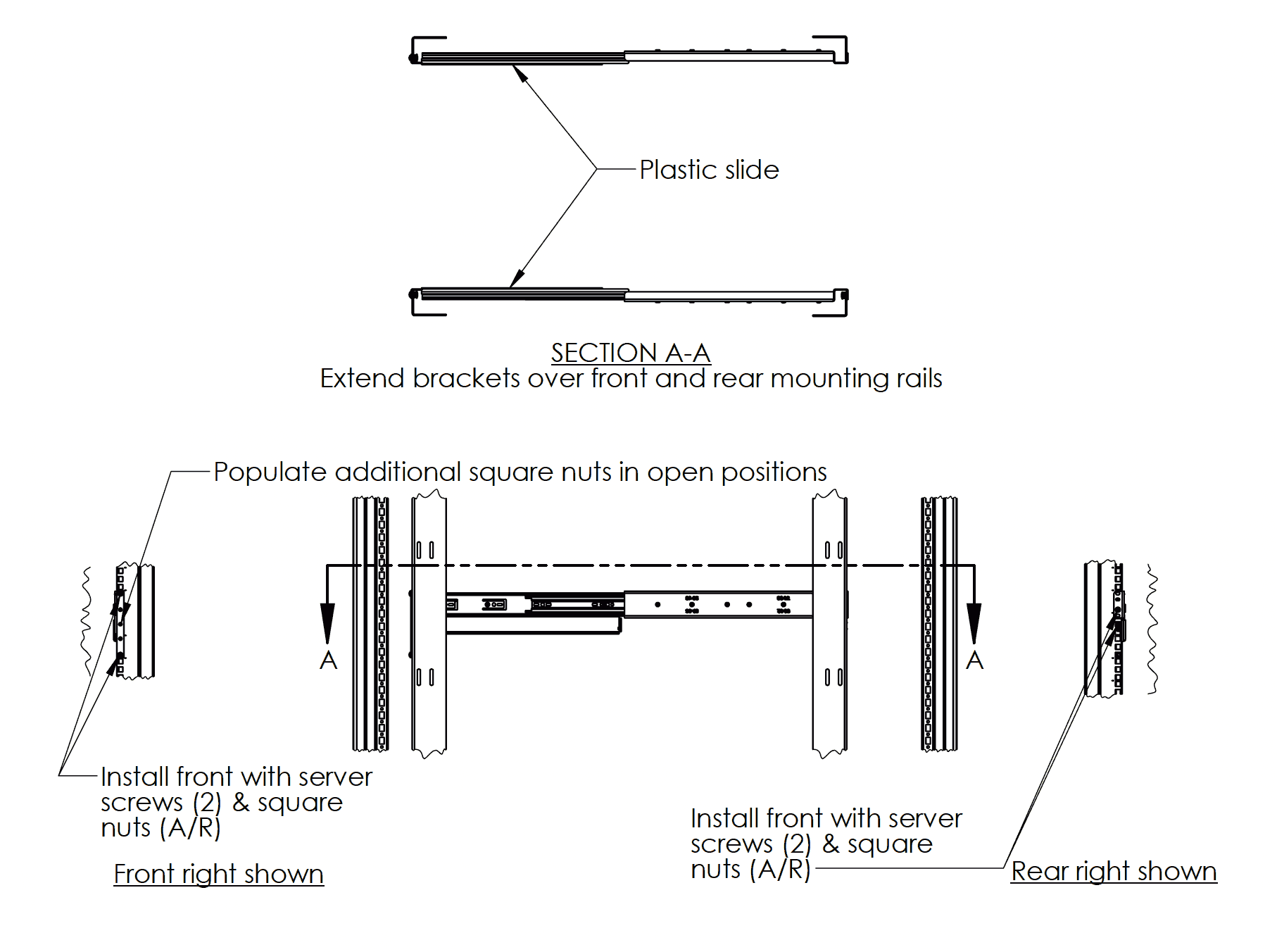 Plastic slide

SECTION A-A
Extend brackets over front and rear mounting rails

Populate additional square nuts in open positions

A

A

Install front with server screws (2) & square nuts (A/R)

Front right shown

Install front with server screws (2) & square nuts (A/R)

Rear right shown